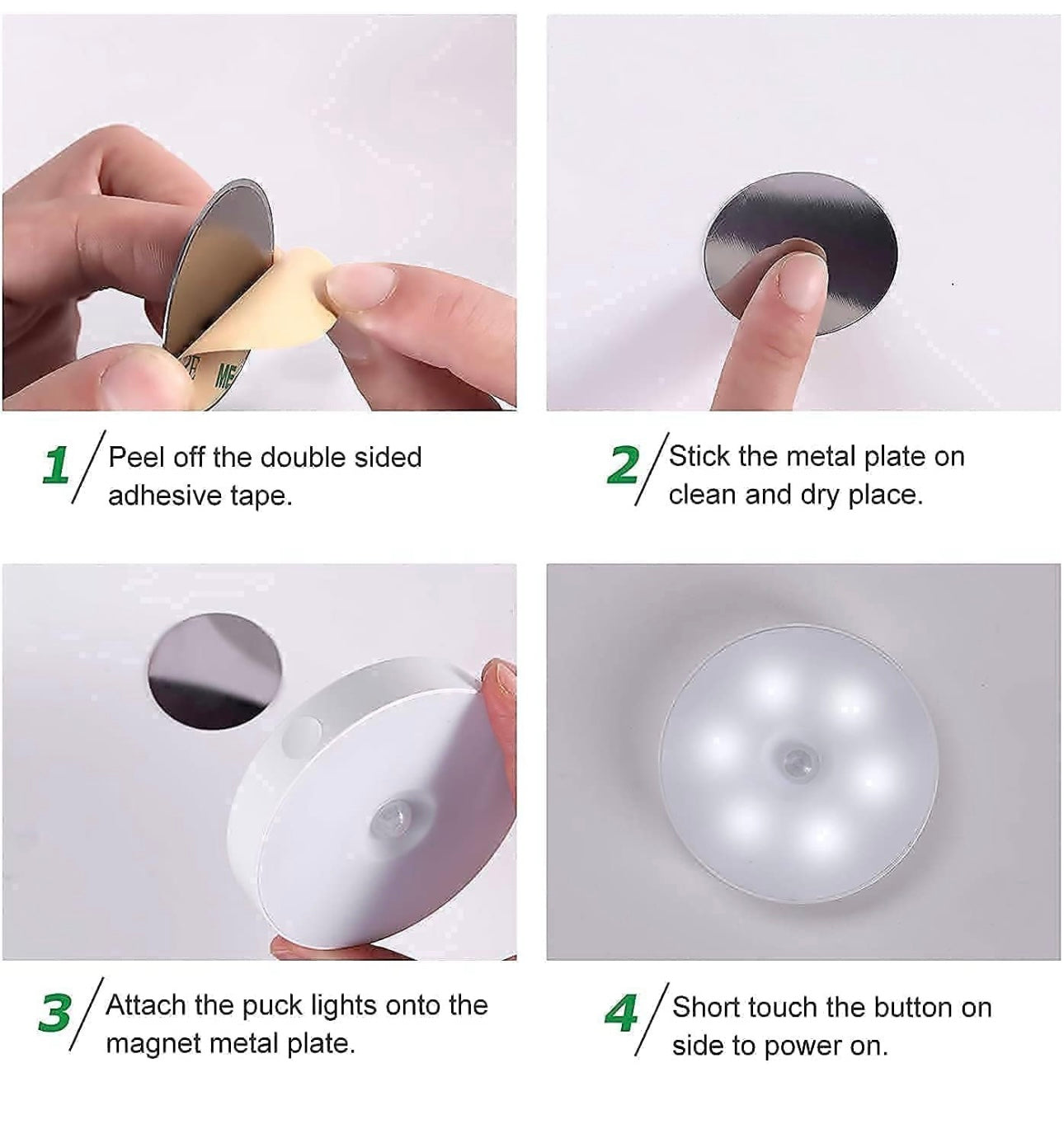 1/ Peel off the double sided adhesive tape.

2/ Stick the metal plate on clean and dry place.

3/ Attach the puck lights onto the magnet metal plate.

4/ Short touch the button on side to power on.