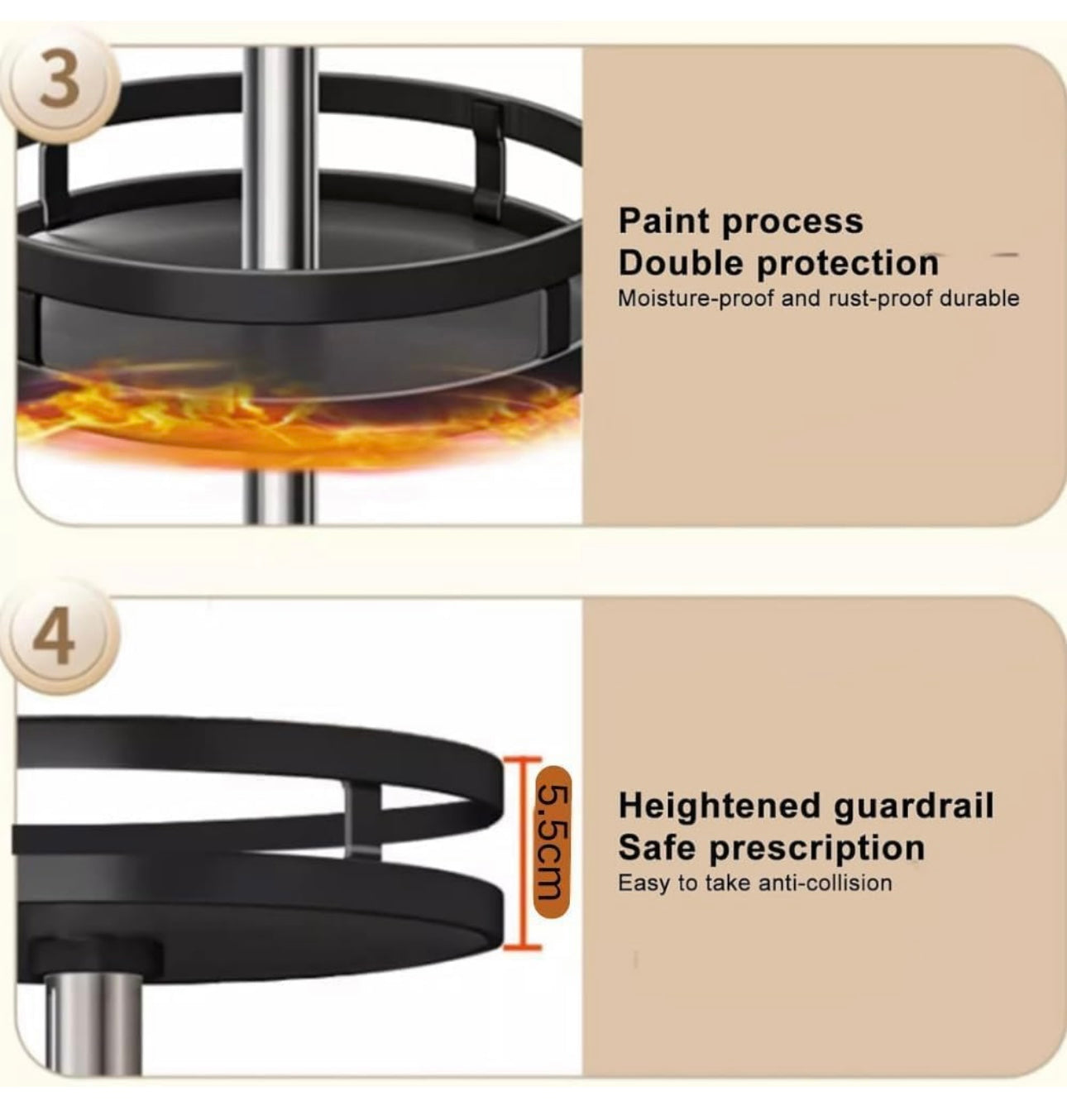 3

Paint process
Double protection
Moisture-proof and rust-proof durable

4

5.5cm

Heightened guardrail
Safe prescription
Easy to take anti-collision